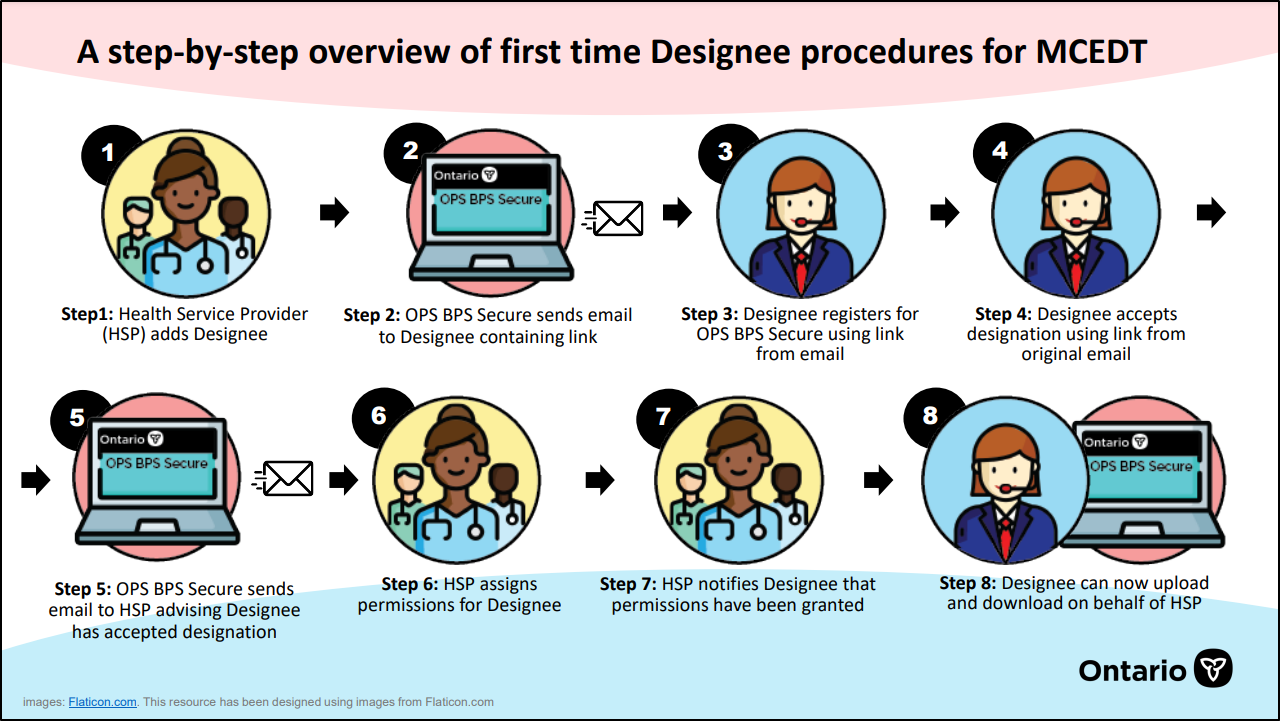 A step-by-step overview of first time Designee procedures for MCEDT

1

Step1: Health Service Provider (HSP) adds Designee

2

Ontario

OPS BPS Secure

Step 2: OPS BPS Secure sends email to Designee containing link

3

Step 3: Designee registers for OPS BPS Secure using link from email

4

Step 4: Designee accepts designation using link from original email

5

Ontario

OPS BPS Secure

Step 5: OPS BPS Secure sends email to HSP advising Designee has accepted designation

6

Step 6: HSP assigns permissions for Designee

7

Step 7: HSP notifies Designee that permissions have been granted

8

Ontario

OPS BPS Secure

Step 8: Designee can now upload and download on behalf of HSP

Ontario

images: Flaticon.com. This resource has been designed using images from Flaticon.com